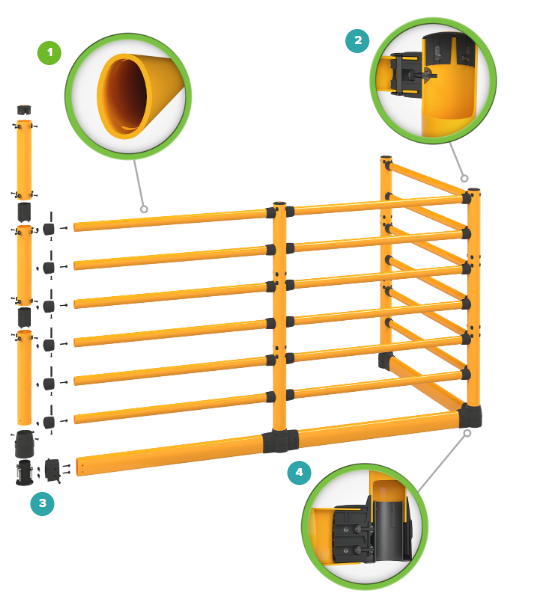 1

2

3

4