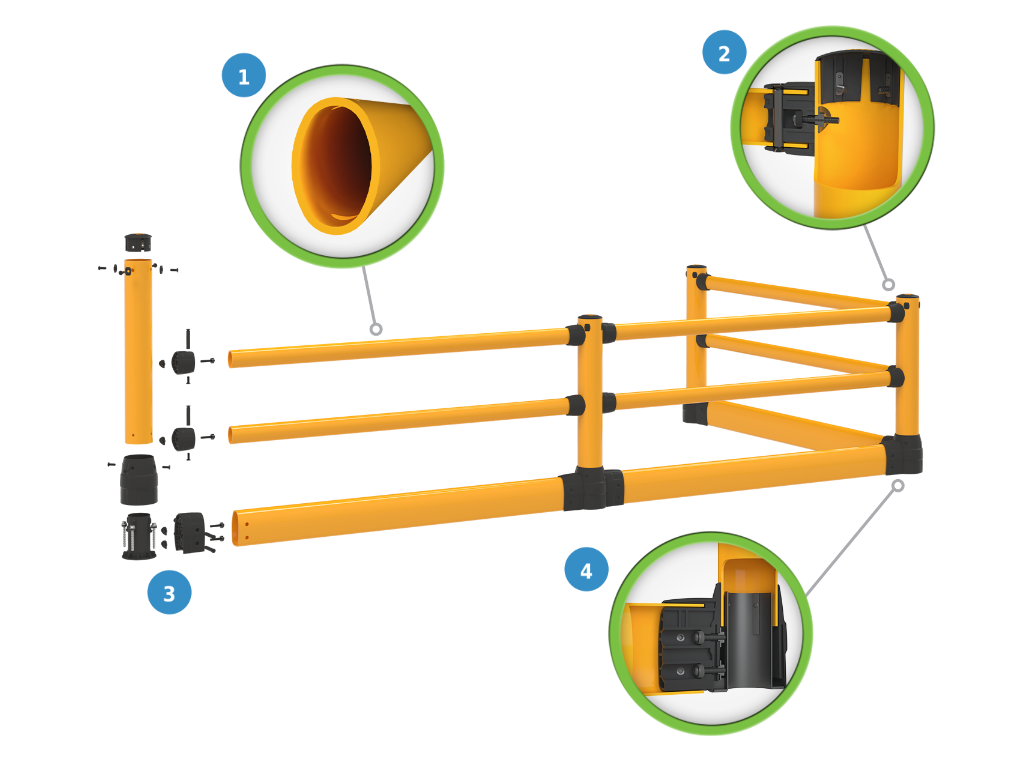 1

2

3

4