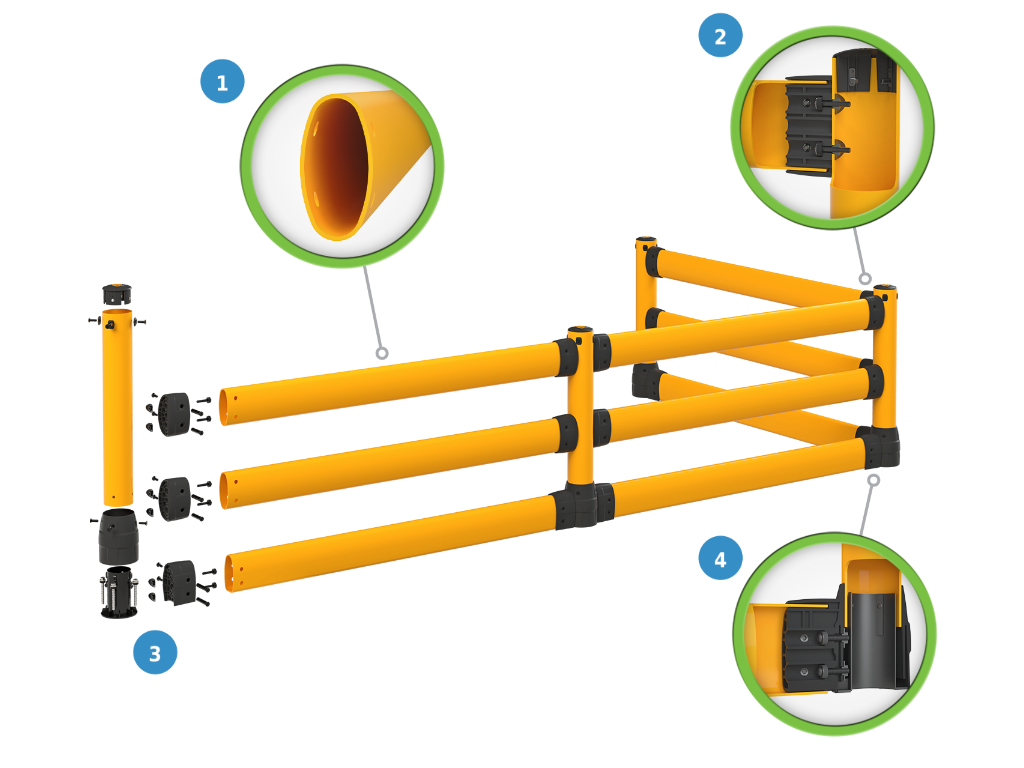 1

2

3

4