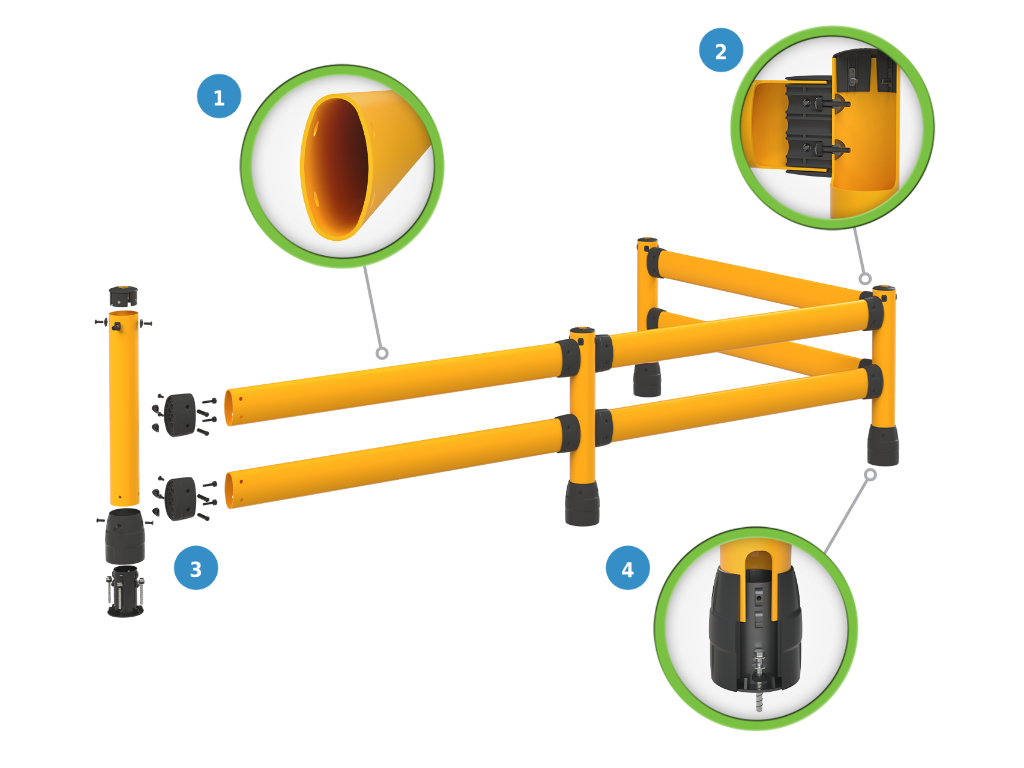 1

2

3

4