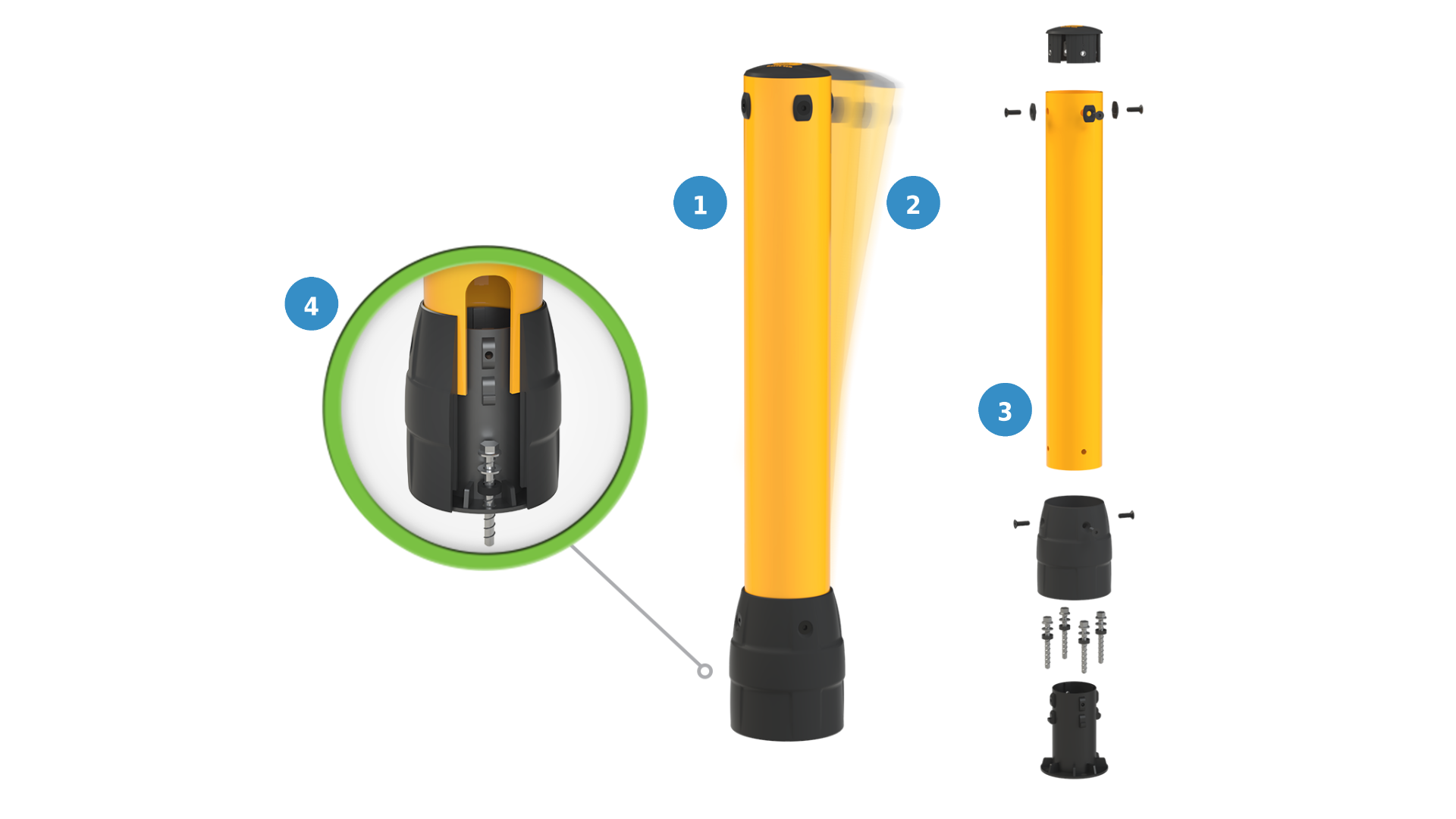 4

1

2

3